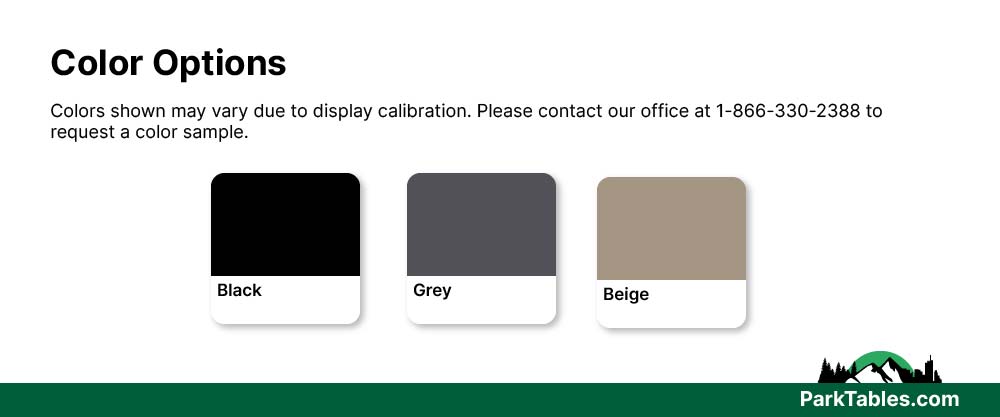 Color Options

Colors shown may vary due to display calibration. Please contact our office at 1-866-330-2388 to request a color sample.

Black

Grey

Beige

ParkTables.com